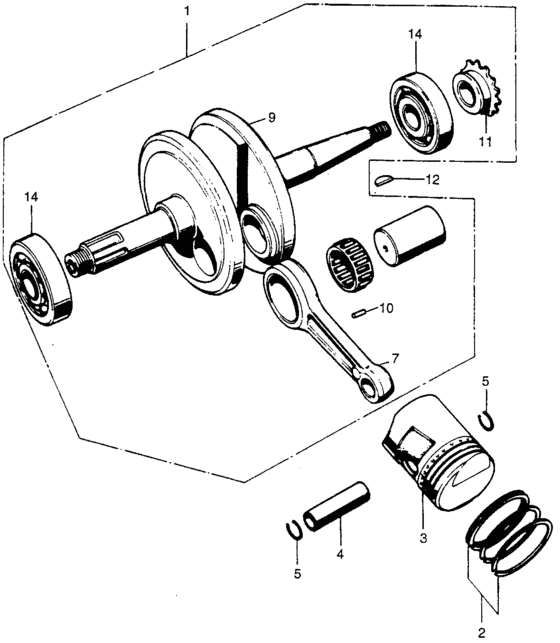 1
14
9
11
12
14
10
7
5
3
4
5
2